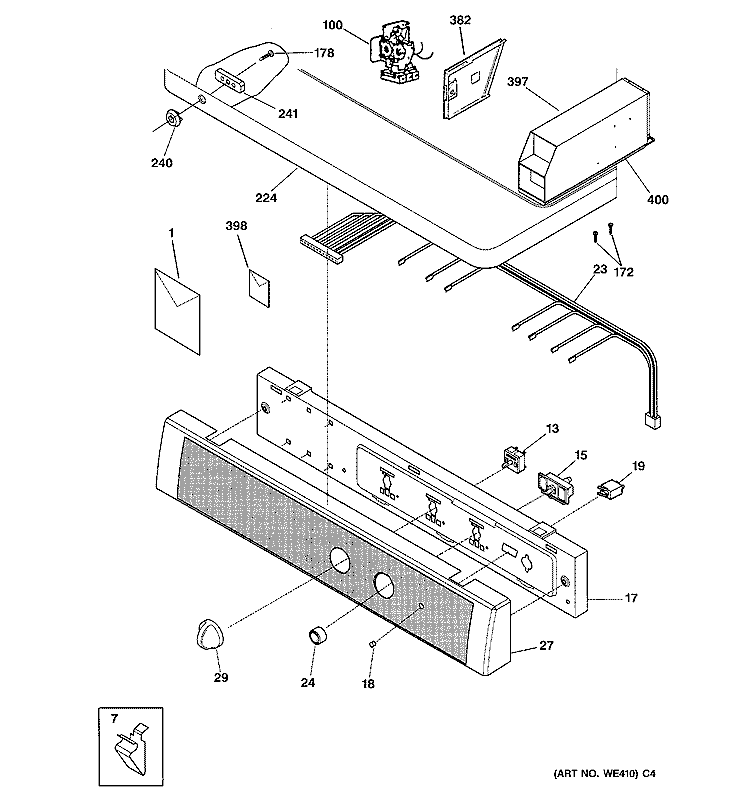 100
382
178
397
241
240
224
400
1
398
172
23
13
15
19
17
27
29
24
18
7
(ART NO. WE410) C4