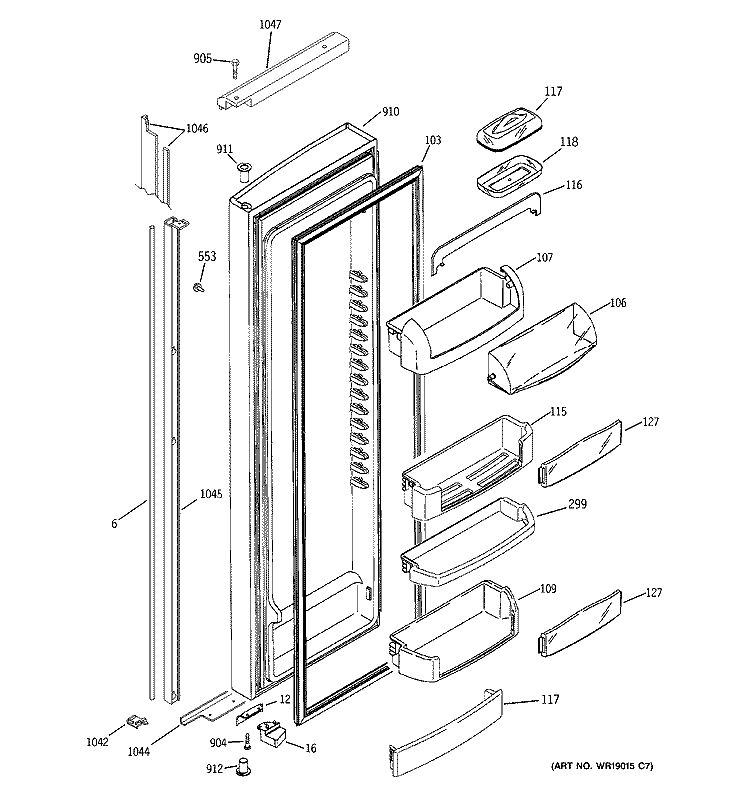 1047
905
1046
910
911
103
117
118
116
553
107
106
115
127
6
1045
299
109
127
12
117
1042
1044
904
16
912
(ART NO. WR19015 C7)