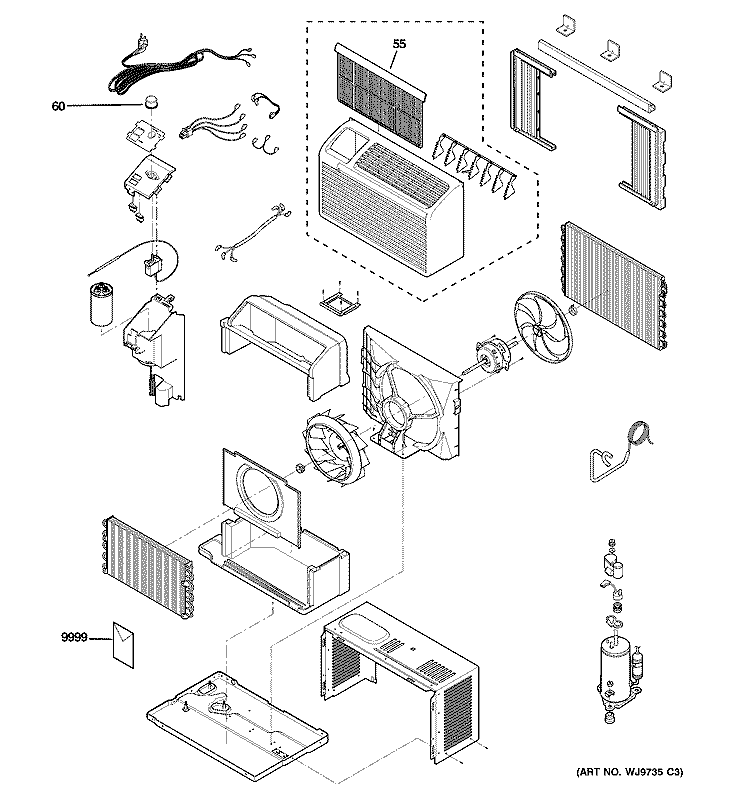 55

60

9999

(ART NO. WJ9735 C3)