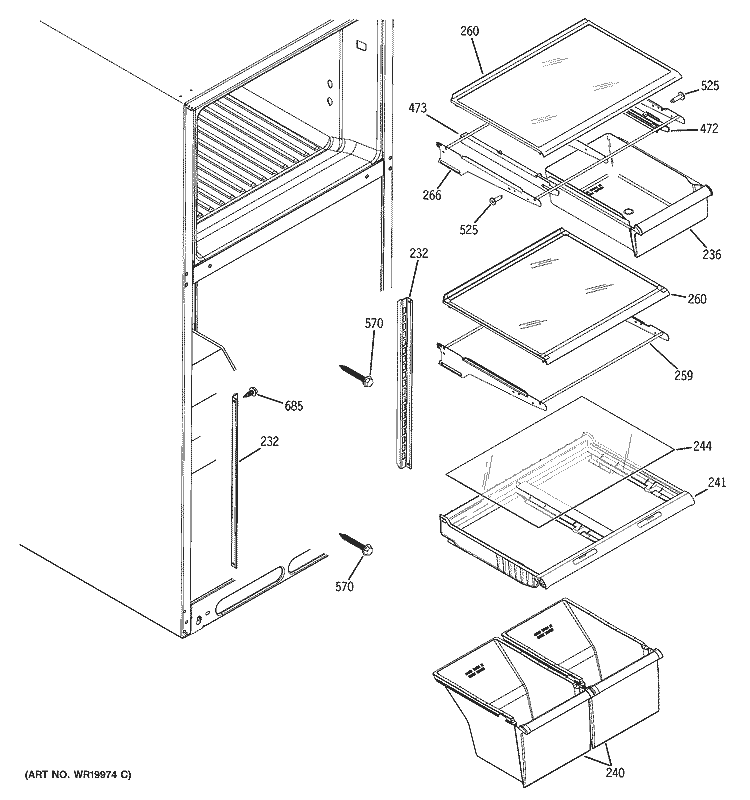 260
525
473
472
266
525
236
232
260
570
259
685
232
244
241
570
240
(ART NO. WR19974 C)