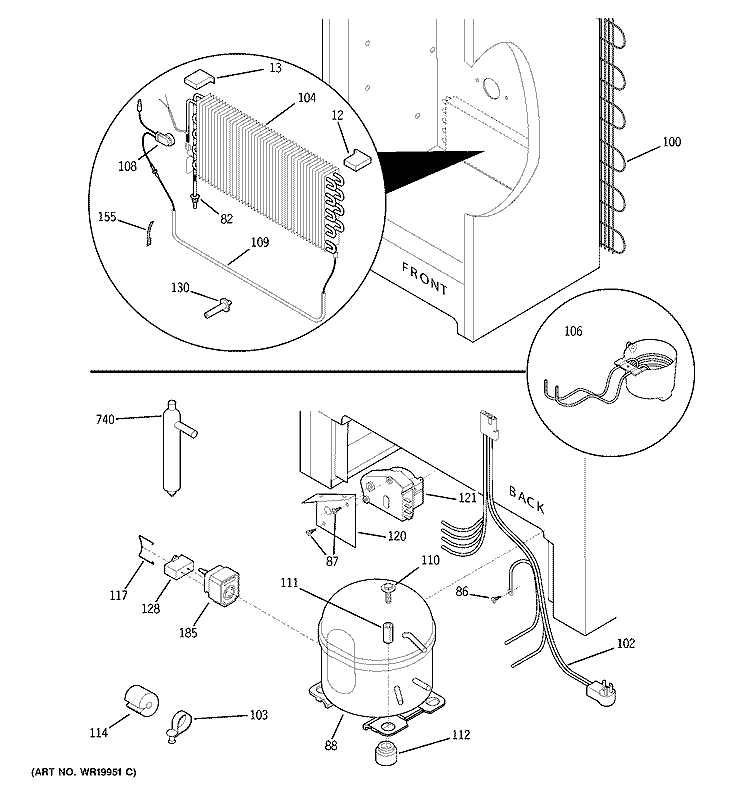 13
104
12
108
82
155
109
130
FRONT
100
106
740
121
BACK
120
87
110
111
86
117
128
185
102
114
103
88
112
(ART NO. WR19951 C)