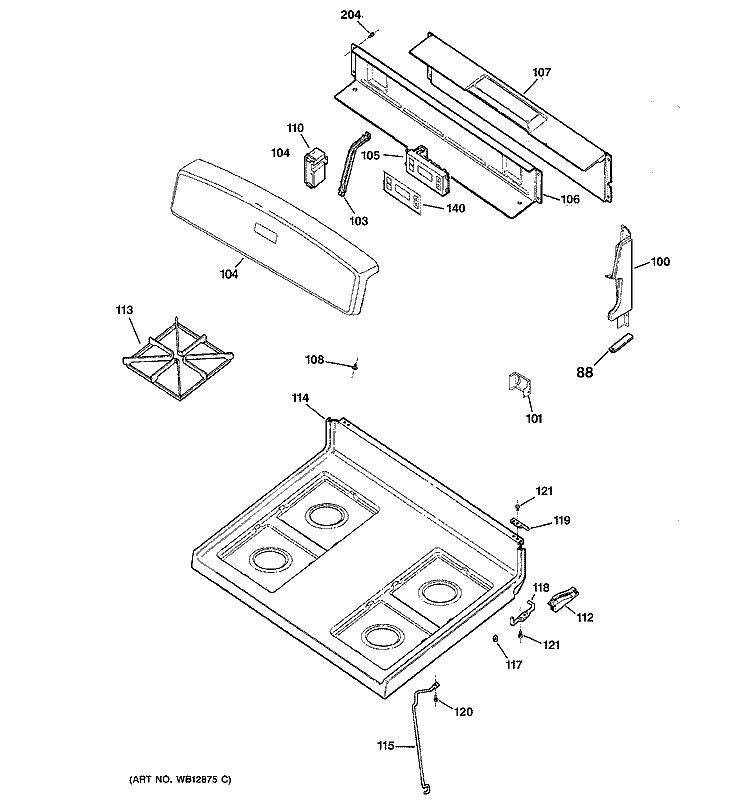 204
107
110
104
105
106
103
140
104
100
113
108
88
101
114
121
119
118
112
121
117
120
115
(ART NO. WB12875 C)