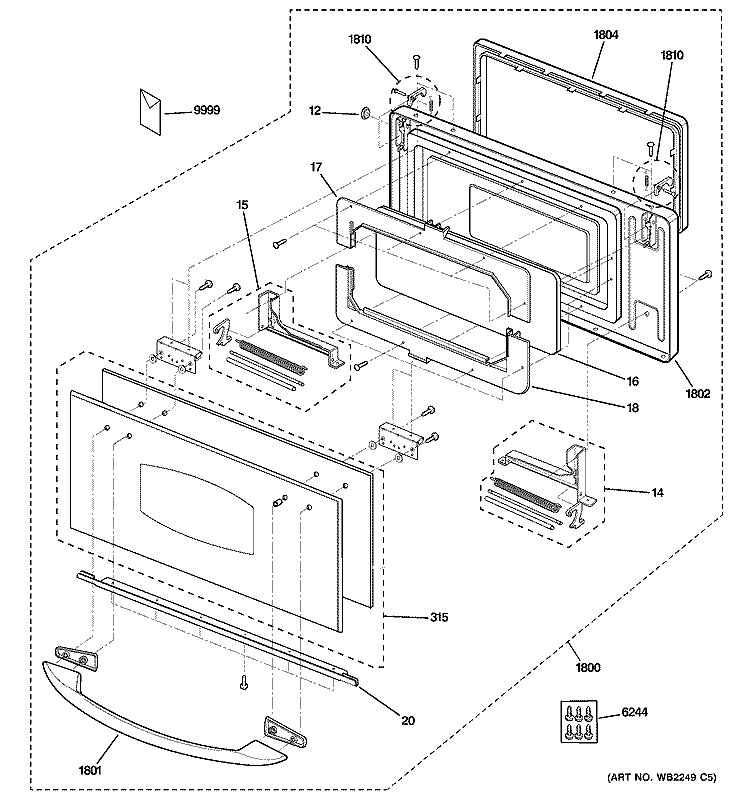 1810
1804
1810
9999
12
17
15
16
1802
18
14
315
1800
20
6244
1801
(ART NO. WB2249 C5)