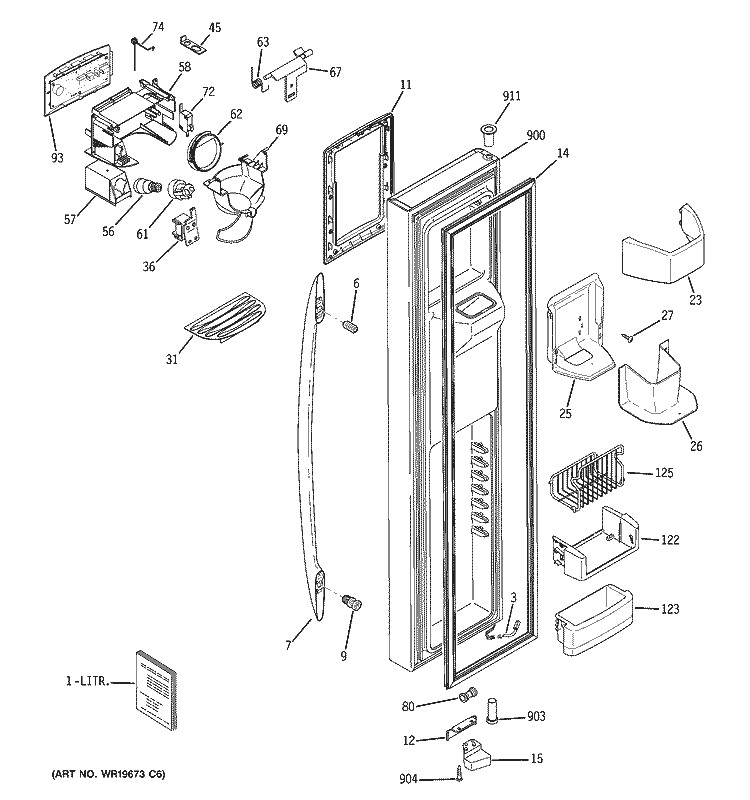 74
45
63
67
58
72
62
69
93
57
56
61
36
11
911
900
14
6
31
23
27
25
26
125
122
123
3
7
9
1-LITR.
80
903
12
15
904
(ART NO. WR19673 C6)