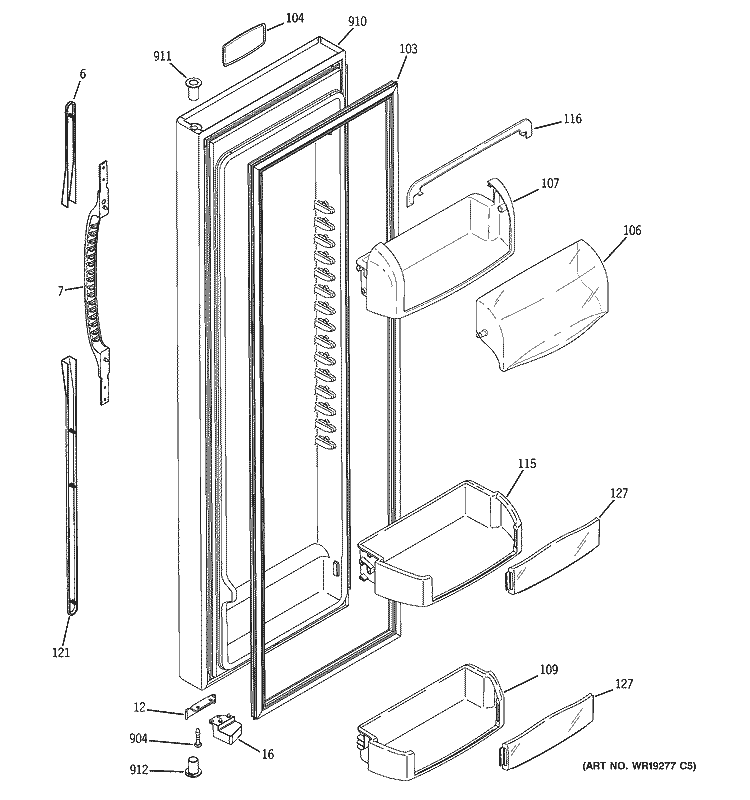 104
910
911
103
6
116
107
106
7
115
127
121
109
127
12
904
16
912
(ART NO. WR19277 C5)