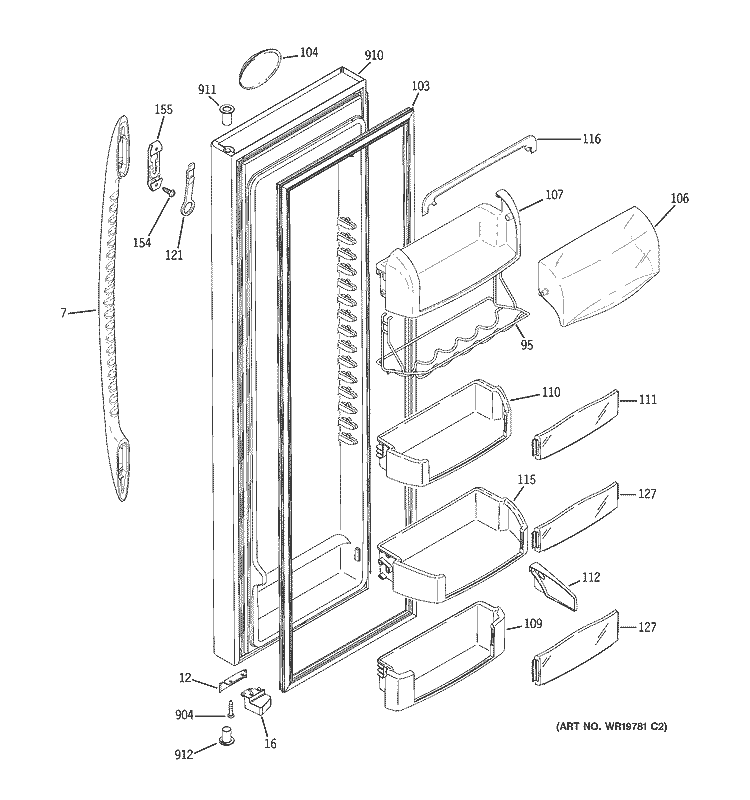 104
910
911
103
155
116
107
106
154
121
7
95
110
111
115
127
112
109
127
12
904
16
912
(ART NO. WR19781 C2)