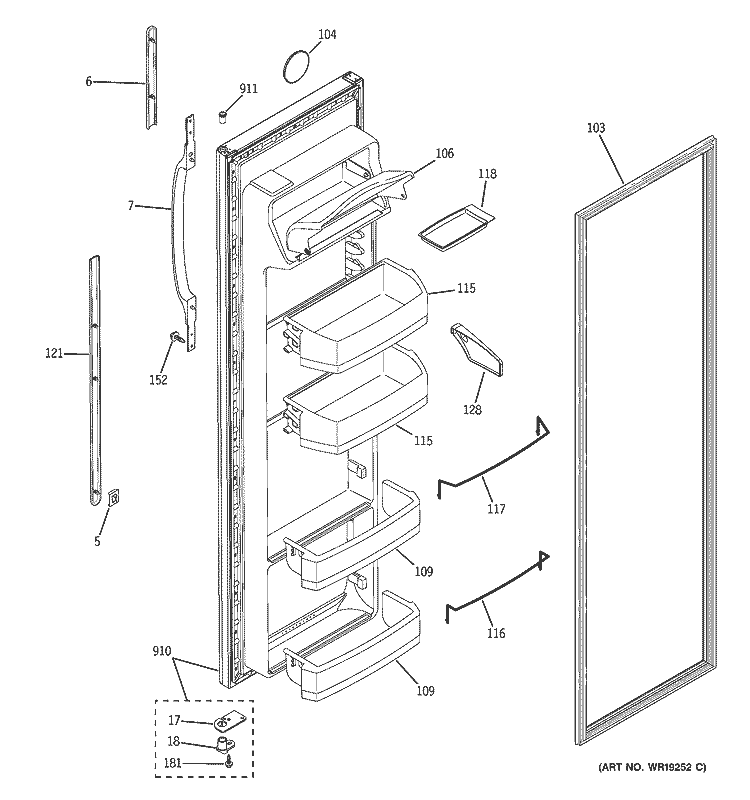 104
6
911
103
106
118
7
115
121
152
128
115
117
5
109
116
910
109
17
18
181
(ART NO. WR19252 C)