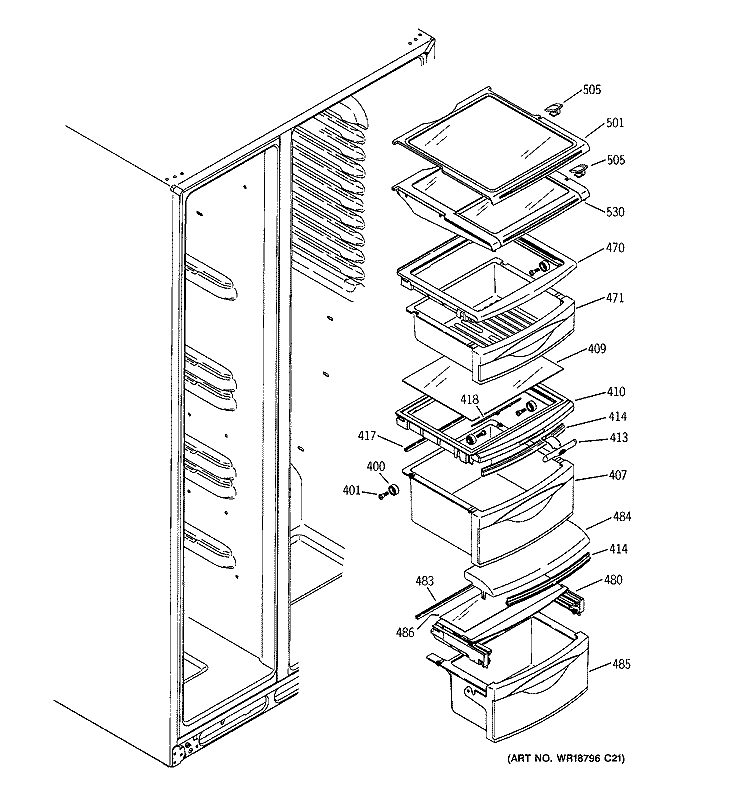 505
501
505
530
470
471
409
410
418
414
417
413
400
401
407
484
414
483
480
486
485
(ART NO. WR18796 C21)