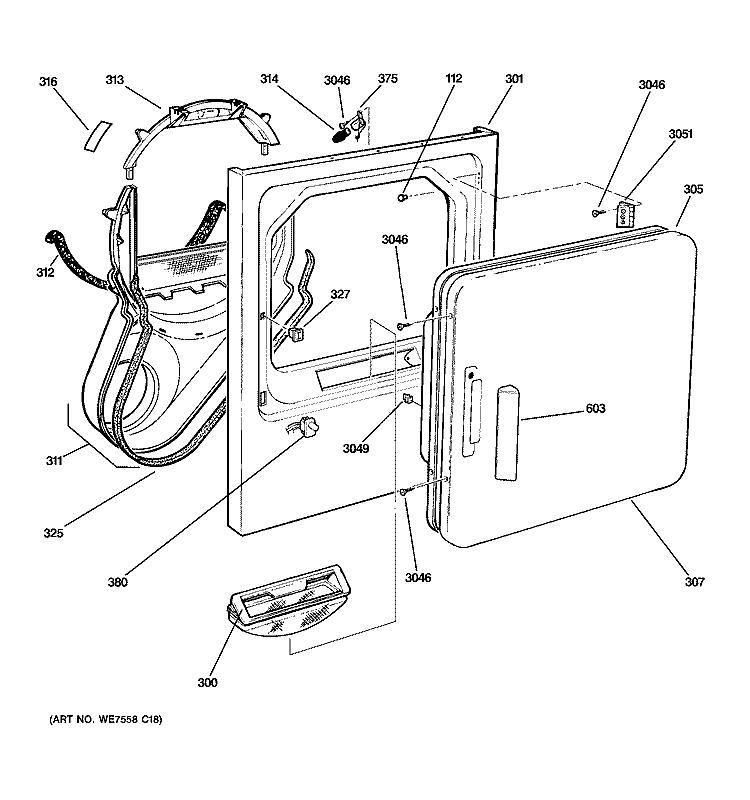 316
313
314
3046
375
112
301
3046
3051
305
312
3046
327
603
3049
311
325
380
3046
307
300
(ART NO. WE7558 C18)