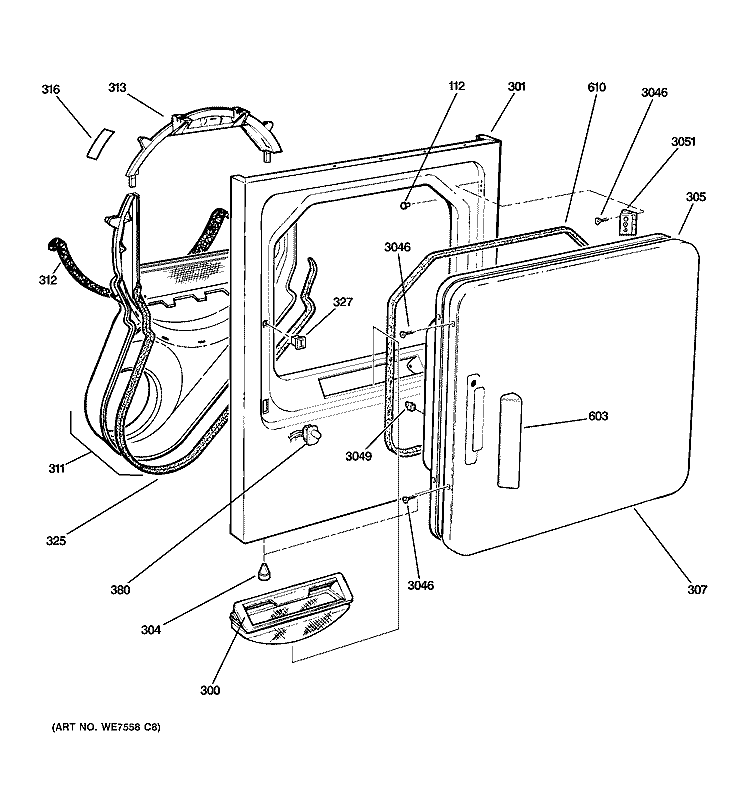 316
313
112
301
610
3046
3051
305
312
3046
327
603
3049
311
325
380
3046
307
304
300
(ART NO. WE7558 C8)