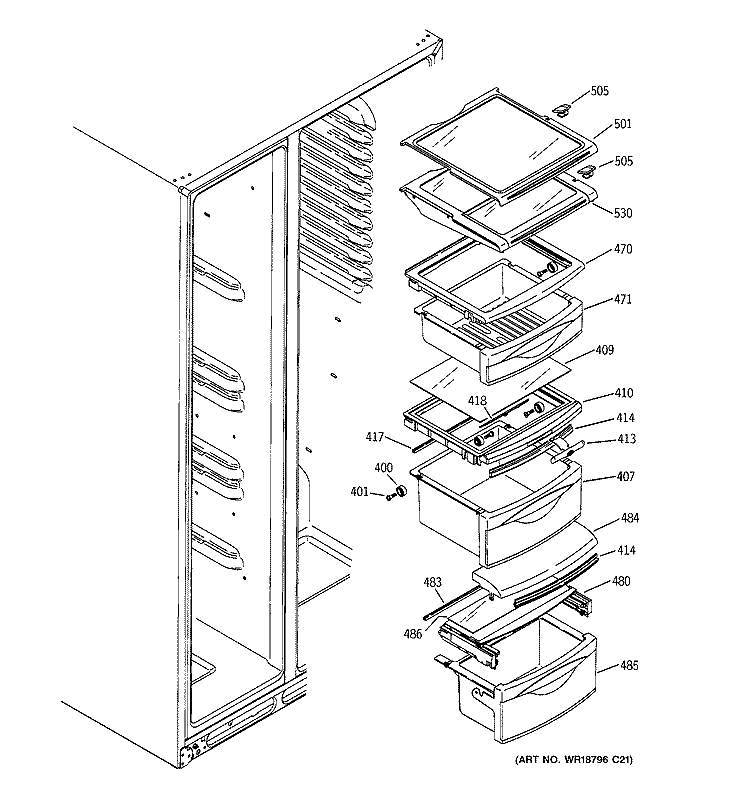 505
501
505
530
470
471
409
410
418
414
417
413
400
401
407
484
414
483
480
486
485
(ART NO. WR18796 C21)