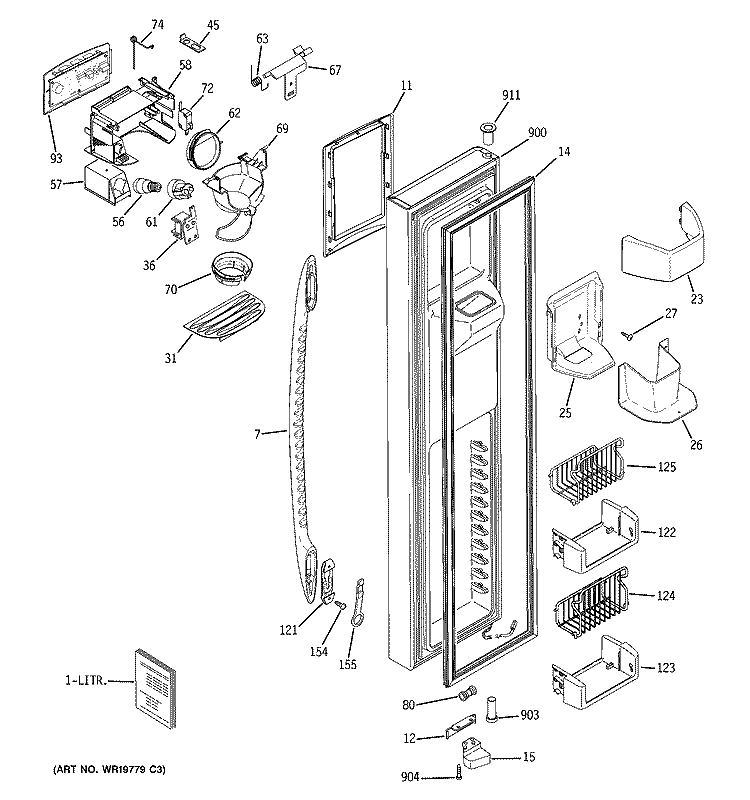 74
45
63
67
58
72
62
69
93
57
56
61
36
70
31
11
911
900
14
23
27
25
26
7
125
122
124
123
121
154
155
1-LITR.
80
903
12
15
904
(ART NO. WR19779 C3)