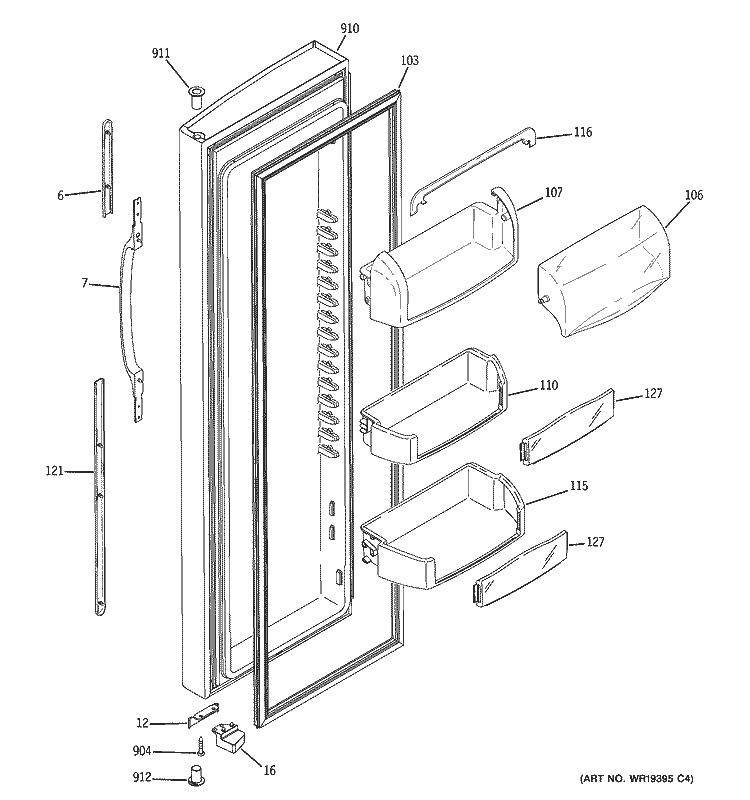 910
911
103
116
6
107
106
7
110
127
121
115
127
12
904
16
912
(ART NO. WR19395 C4)