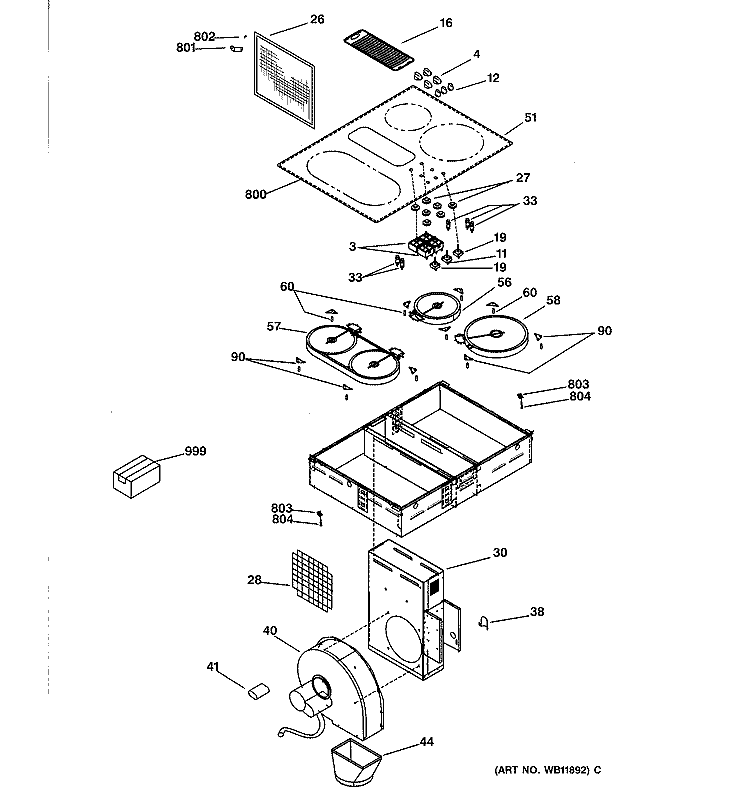 802
801
26
16
4
12
51
800
27
33
3
19
11
19
33
60
56
60
58
57
90
90
803
804
999
803
804
30
28
38
40
41
44
(ART NO. WB11892) C