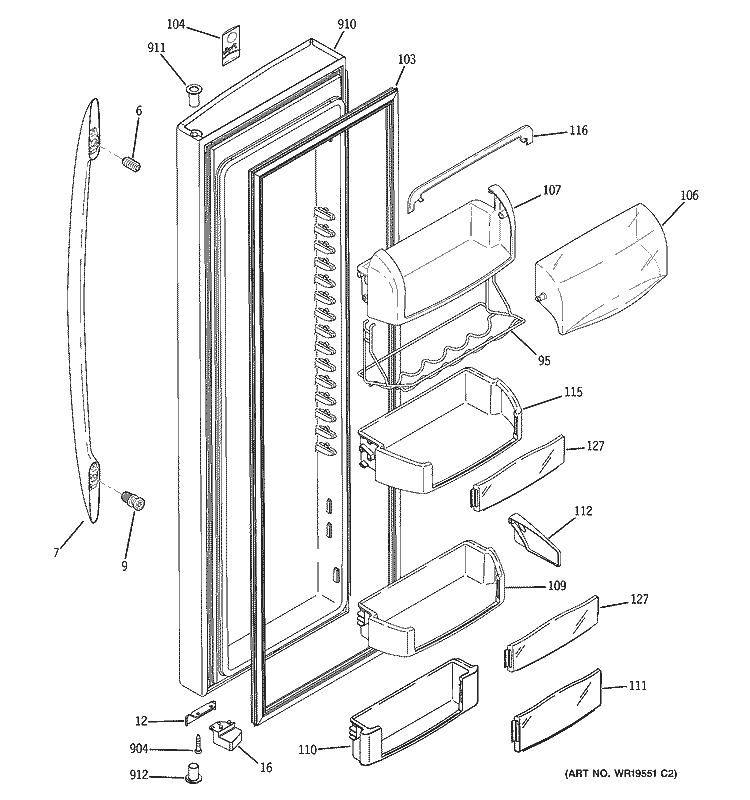 104
910
911
103
6
116
107
106
95
115
127
112
7
9
109
127
111
12
904
16
110
912
(ART NO. WR19551 C2)