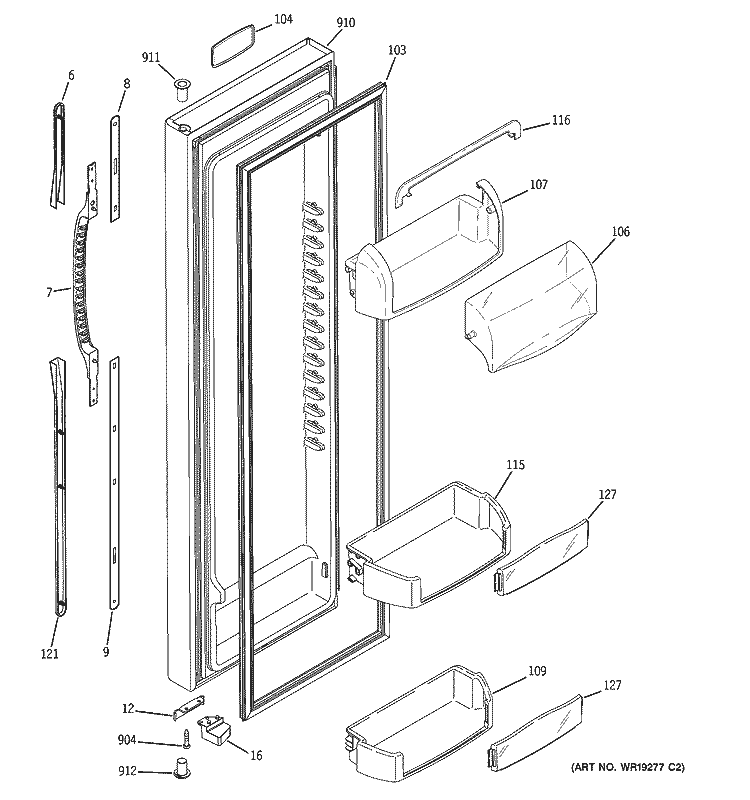 104
910
911
103
6
8
116
107
106
7
115
127
121
9
109
127
12
904
16
912
(ART NO. WR19277 C2)