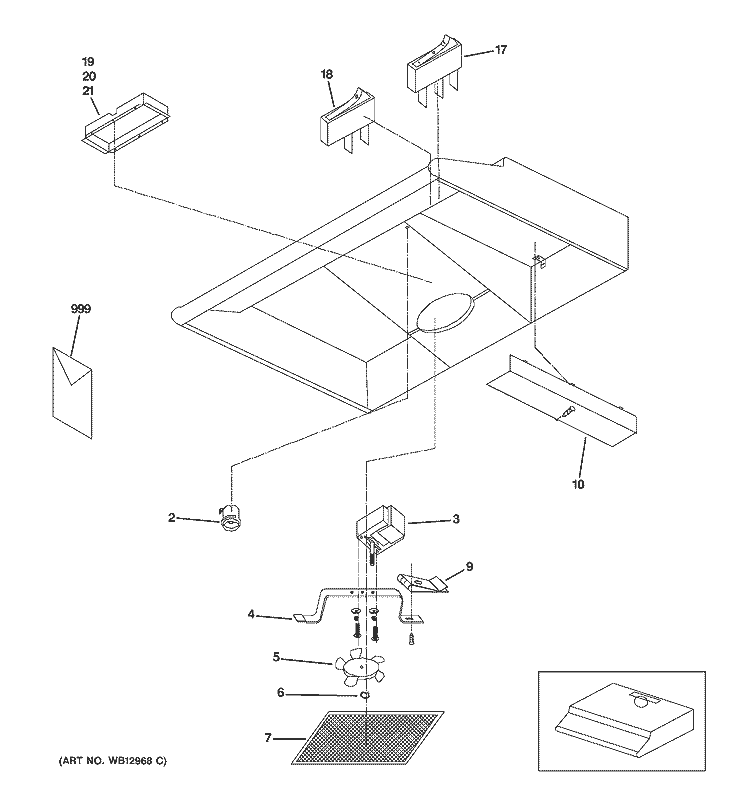 19
20
21

18

17

999

10

2

3

9

4

5

6

7

(ART NO. WB12968 C)