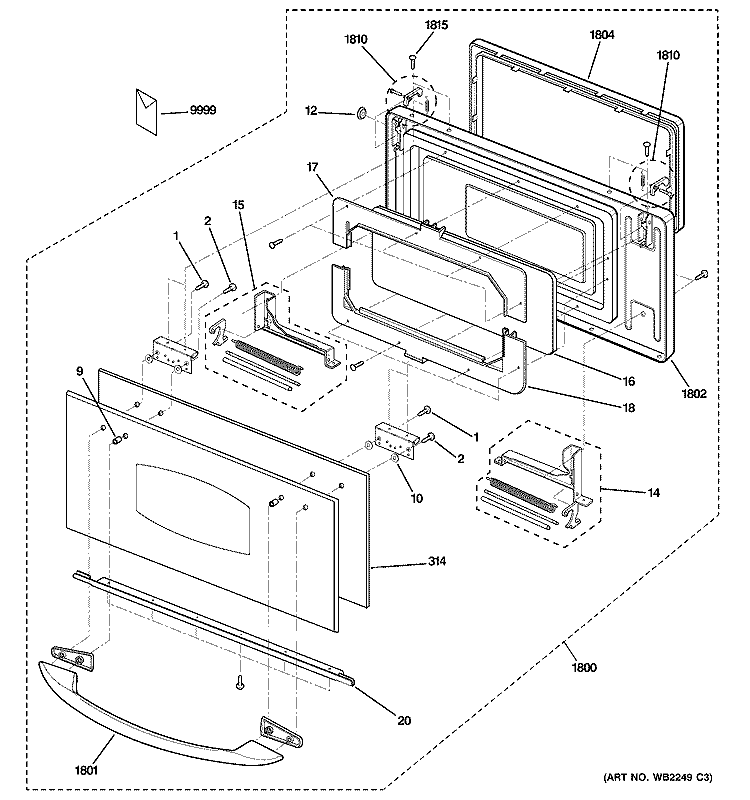 1815
1810
1804
1810
9999
12
17
15
1
2
16
1802
18
9
1
2
10
14
314
1800
20
1801
(ART NO. WB2249 C3)