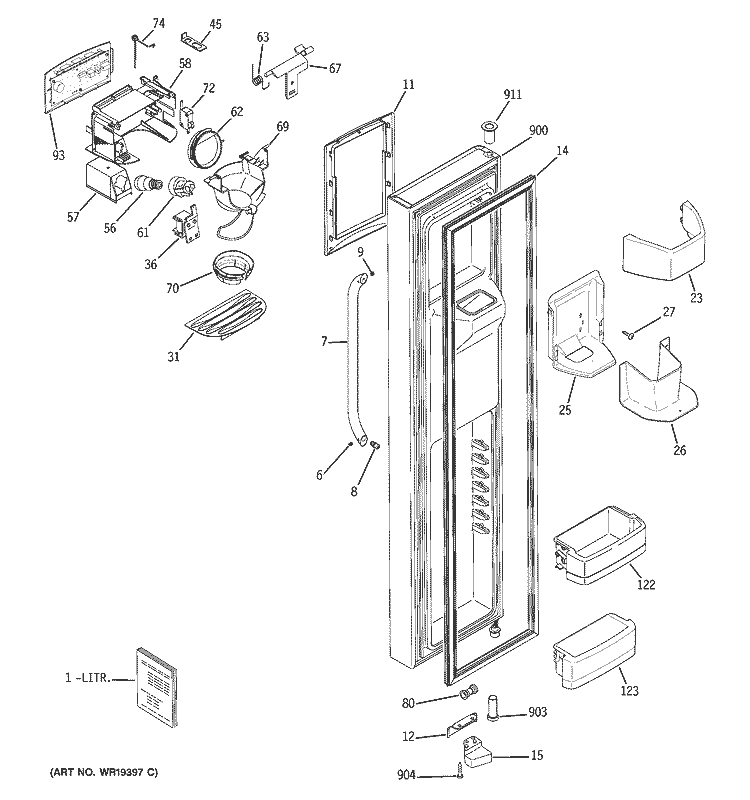 74
45
63
67
58
72
62
69
93
57
56
61
36
70
31
11
911
900
14
9
7
6
8
23
27
25
26
122
123
1 -LITR.
80
903
12
15
904
(ART NO. WR19397 C)