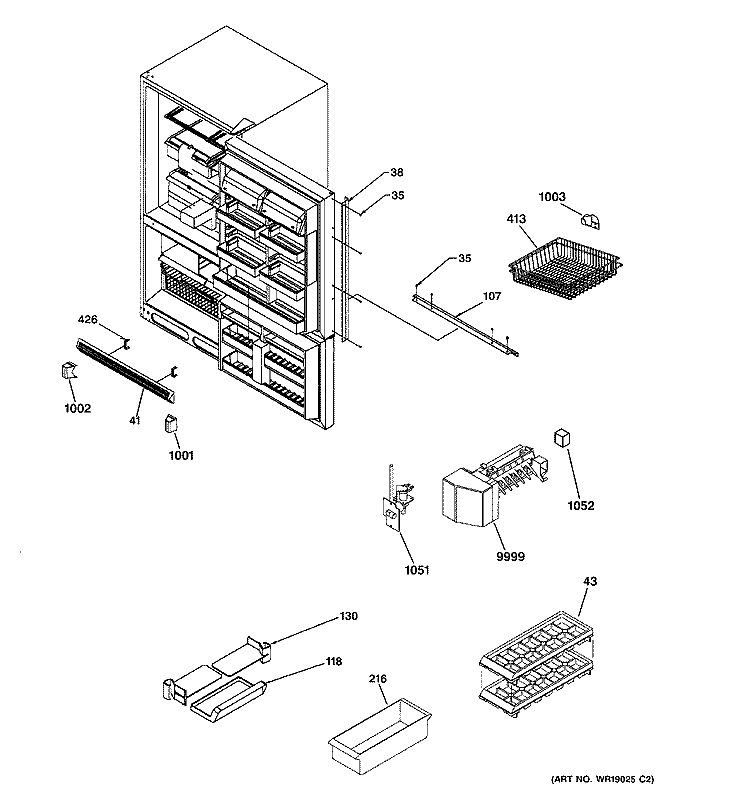 38
35
1003
413
35
107
426
1002
41
1001
1052
1051
9999
43
130
118
216
(ART NO. WR19025 C2)