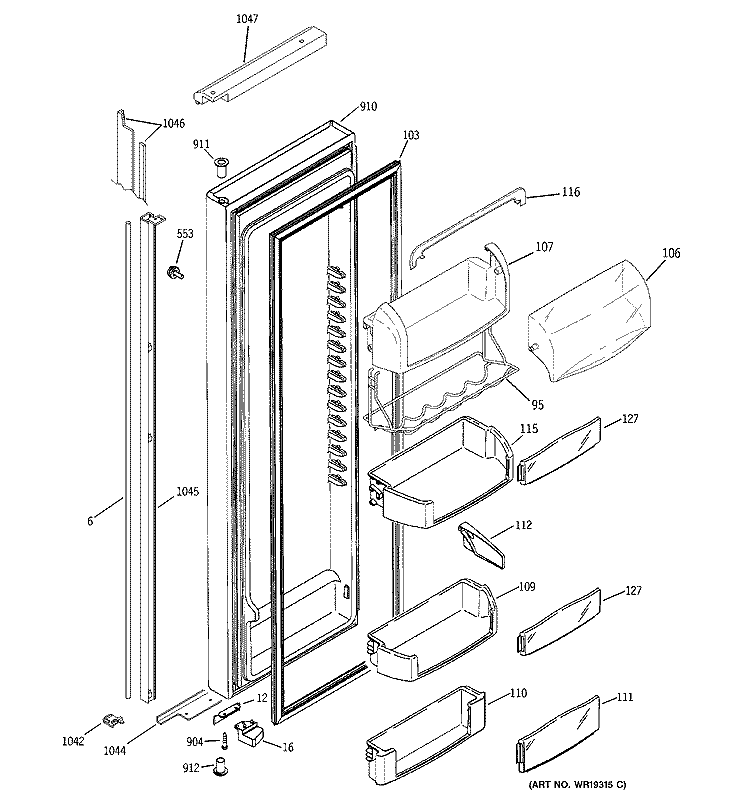 1047
1046
910
911
103
116
553
107
106
95
115
127
6
1045
112
109
127
12
110
111
1042
1044
904
16
912
(ART NO. WR19315 C)