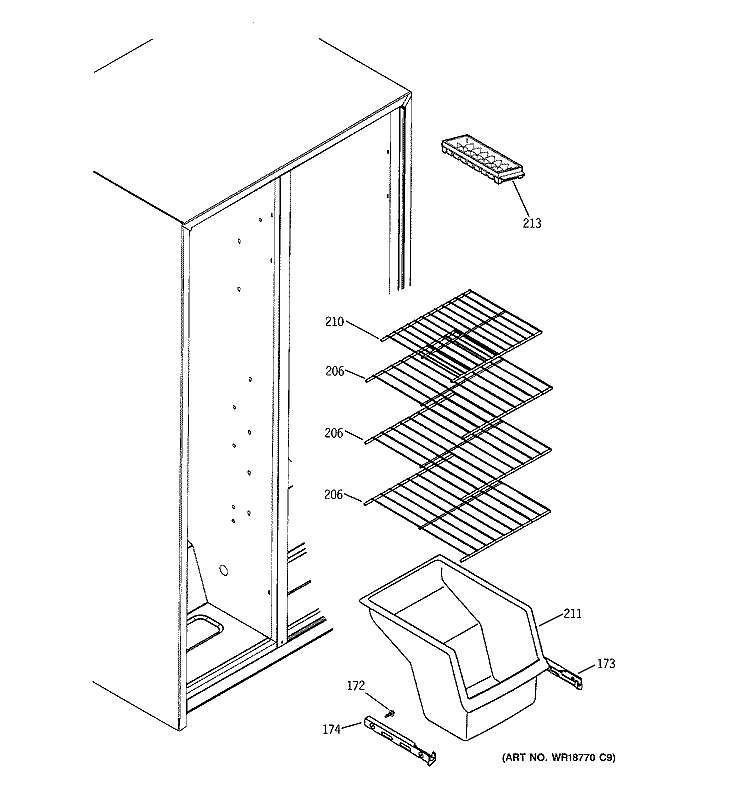 213

210

206

206

206

211

173

172

174

(ART NO. WR18770 C9)