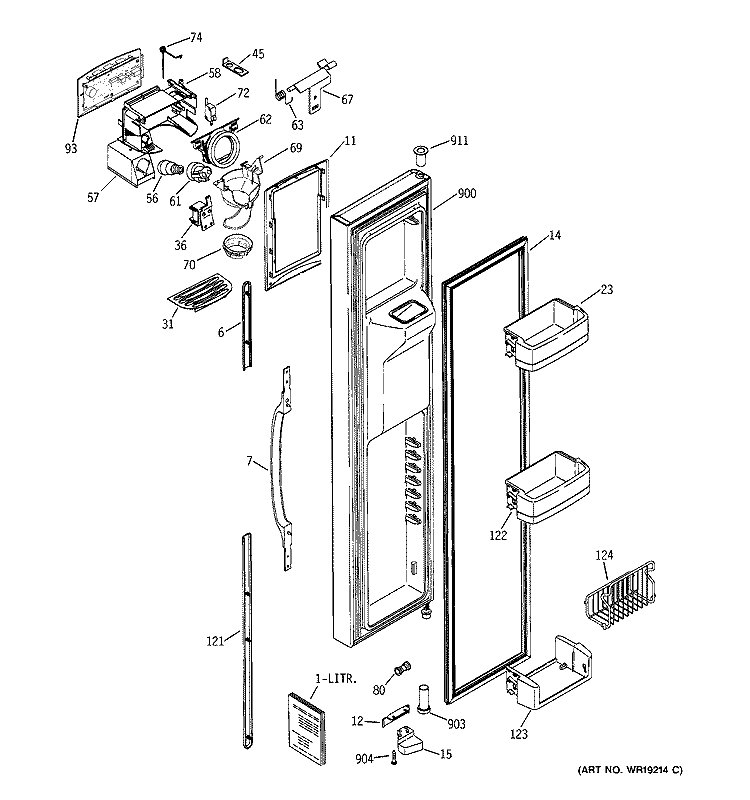 74
45
58
72
67
63
62
93
69
11
911
57
56
61
900
36
70
14
23
31
6
7
122
124
121
1-LITR.
80
12
903
123
904
15
(ART NO. WR19214 C)