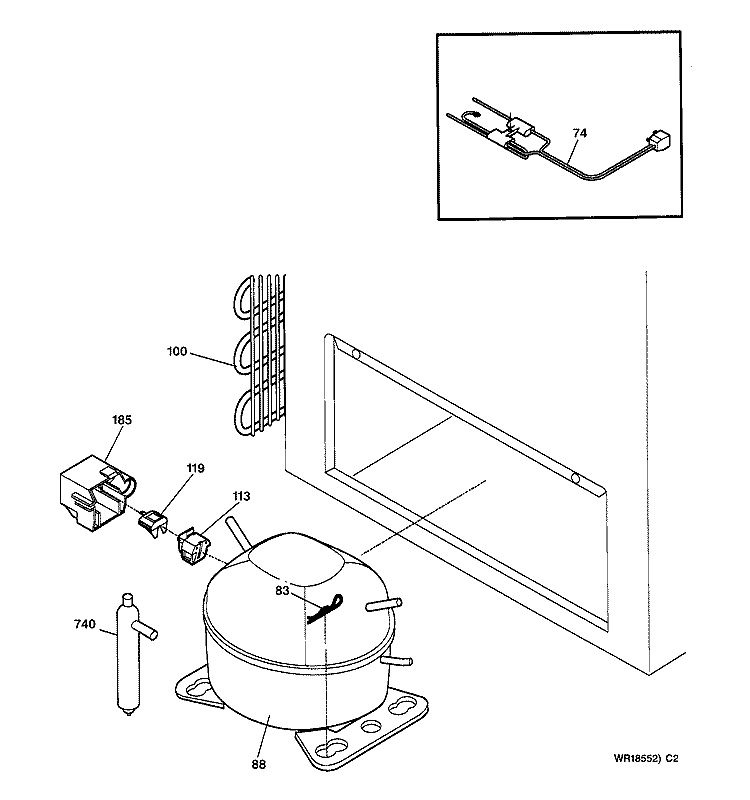 74

100

185

119

113

83

740

88

WR18552) C2