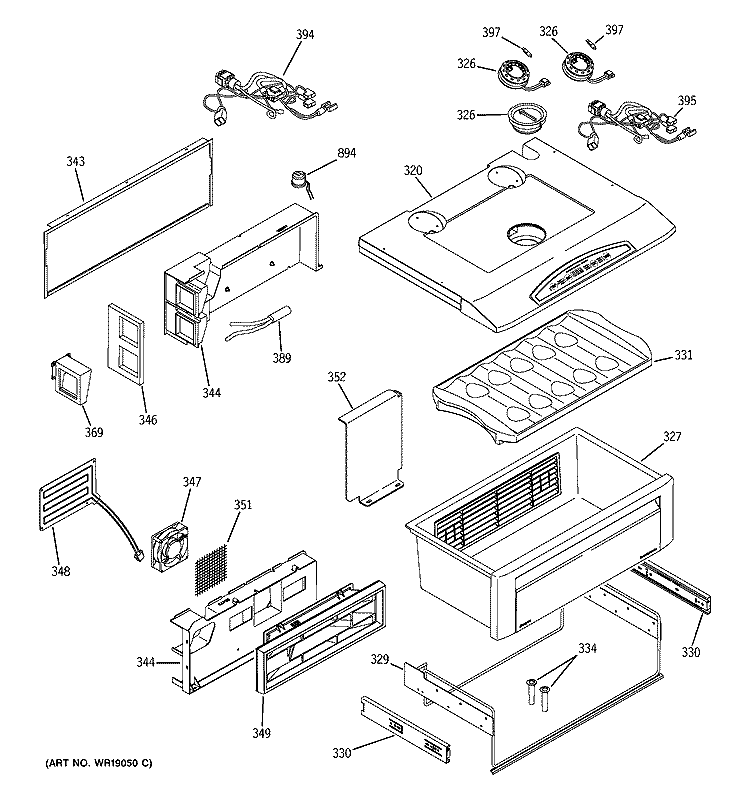 394
397
326
397
326
326
395
343
894
320
389
344
346
369
352
331
327
347
351
348
344
349
329
334
330
330
(ART NO. WR19050 C)