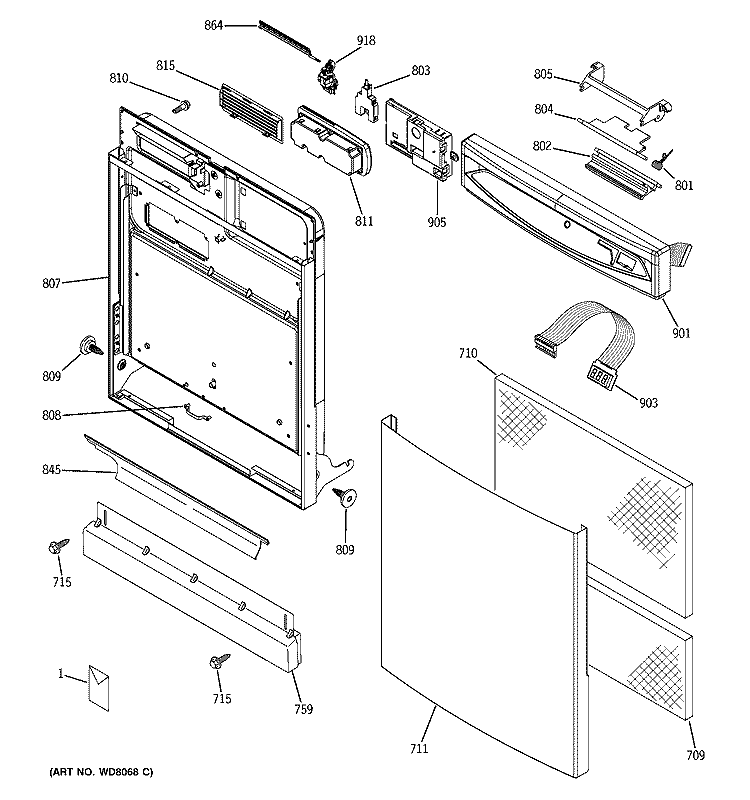 864
918
810
815
803
805
804
802
801
811
905
807
901
809
710
903
808
845
809
715
1
715
759
711
709
(ART NO. WD8068 C)