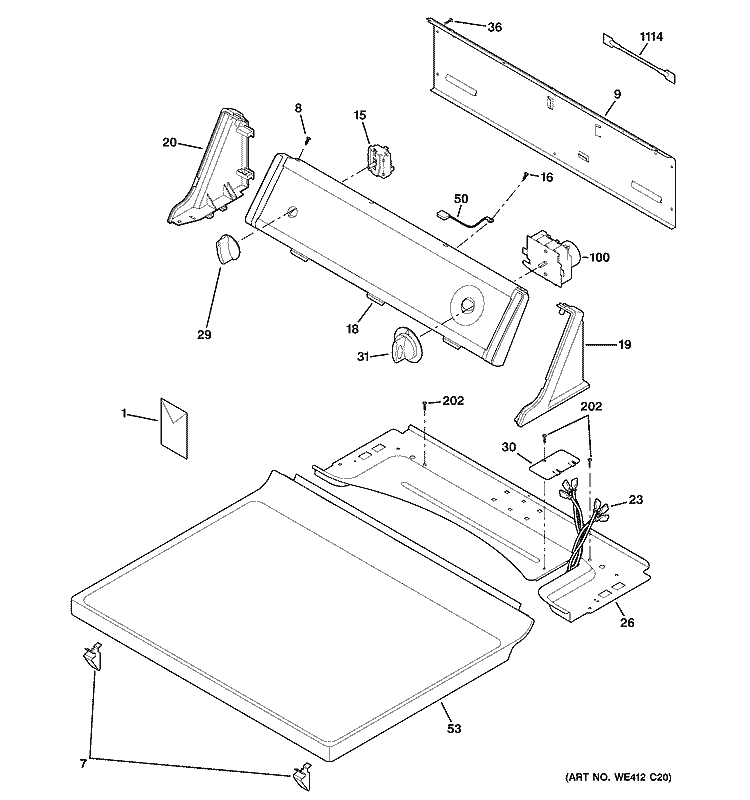 36
1114
9
8
15
20
16
50
100
29
18
31
19
1
202
202
30
23
26
53
7
(ART NO. WE412 C20)