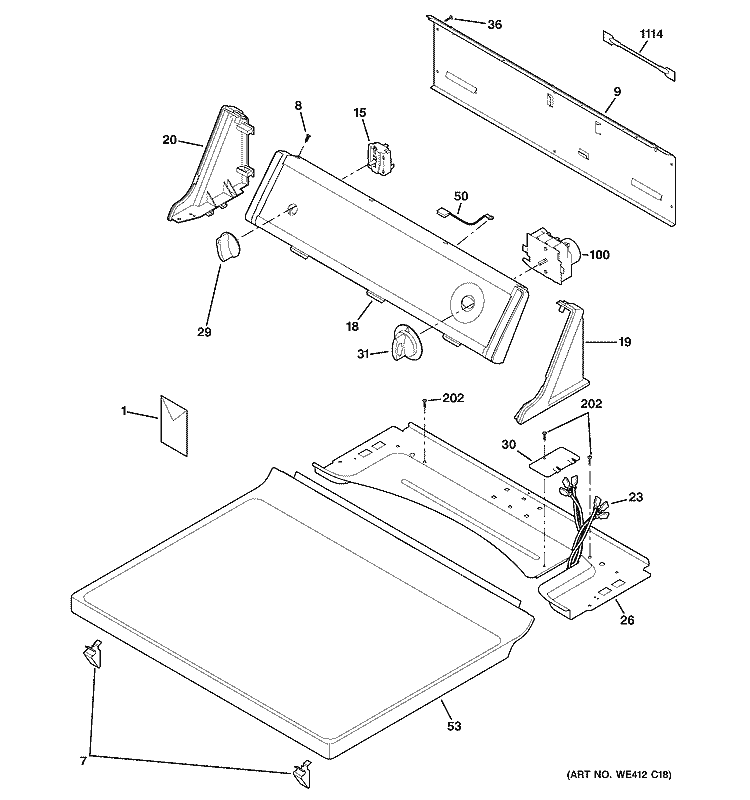 36
1114
9
8
15
20
50
100
29
18
31
19
1
202
202
30
23
26
53
7
(ART NO. WE412 C18)