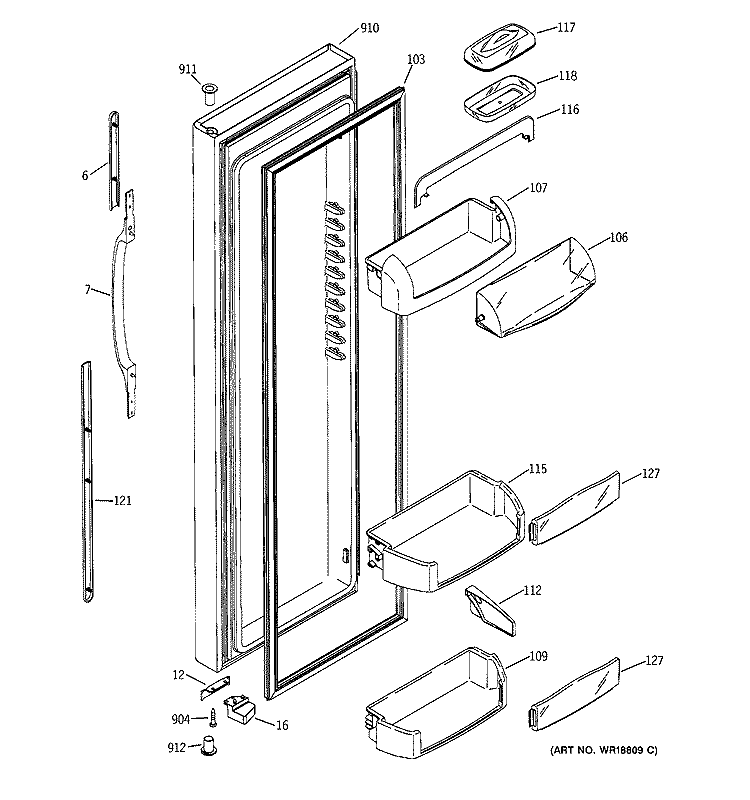 910
911
103
117
118
116
6
107
106
7
121
115
127
112
12
109
127
904
16
912
(ART NO. WR18809 C)