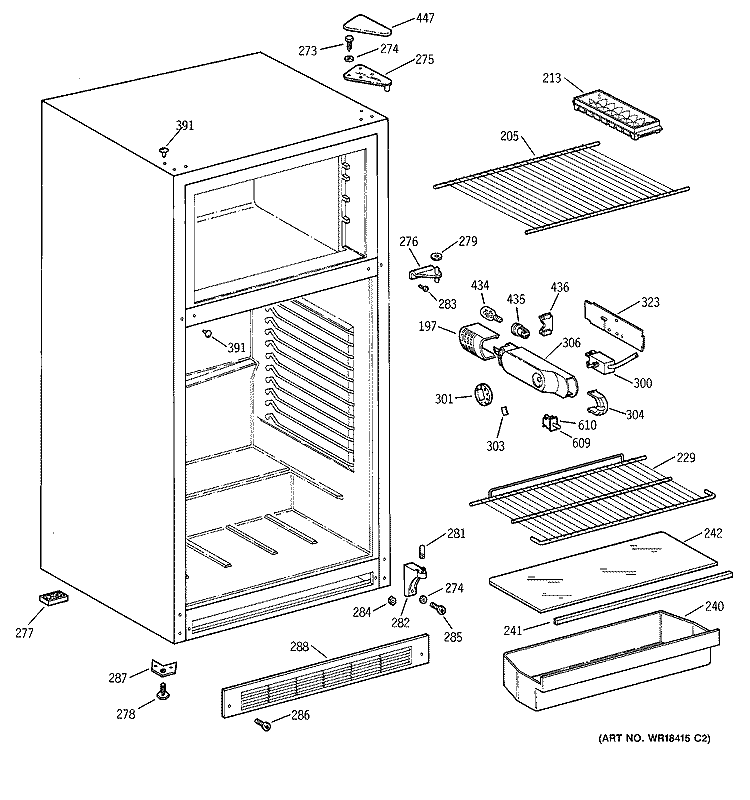 447
273
274
275
213
391
205
276
279
283
434
435
436
323
197
306
391
300
301
304
303
610
609
229
281
242
274
284
282
285
240
241
277
288
287
278
286
(ART NO. WR18415 C2)