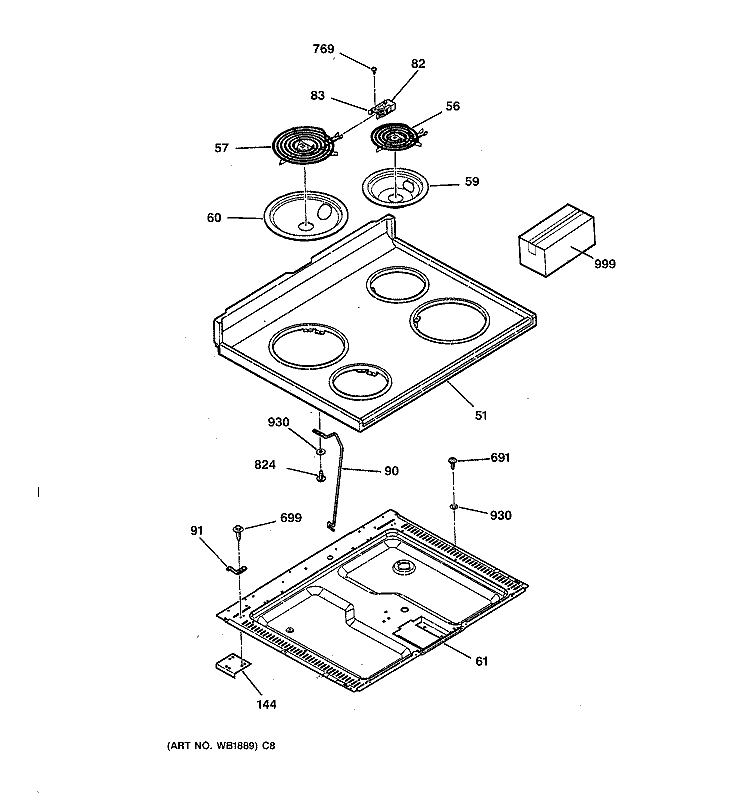 769
82
83
56
57
59
60
999
51
930
824
90
691
930
91
699
61
144

(ART NO. WB1889) C8