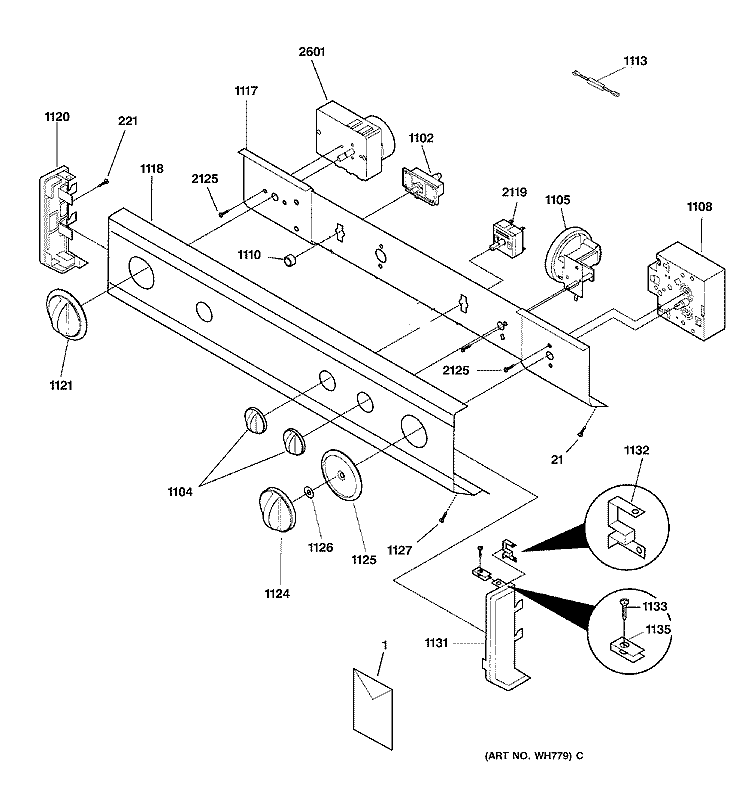 2601

1113

1117

1120

221

1102

1118

2125

2119

1105

1108

1110

1121

2125

21

1132

1104

1126

1125

1127

1124

1133

1135

1131

1

(ART NO. WH779) C