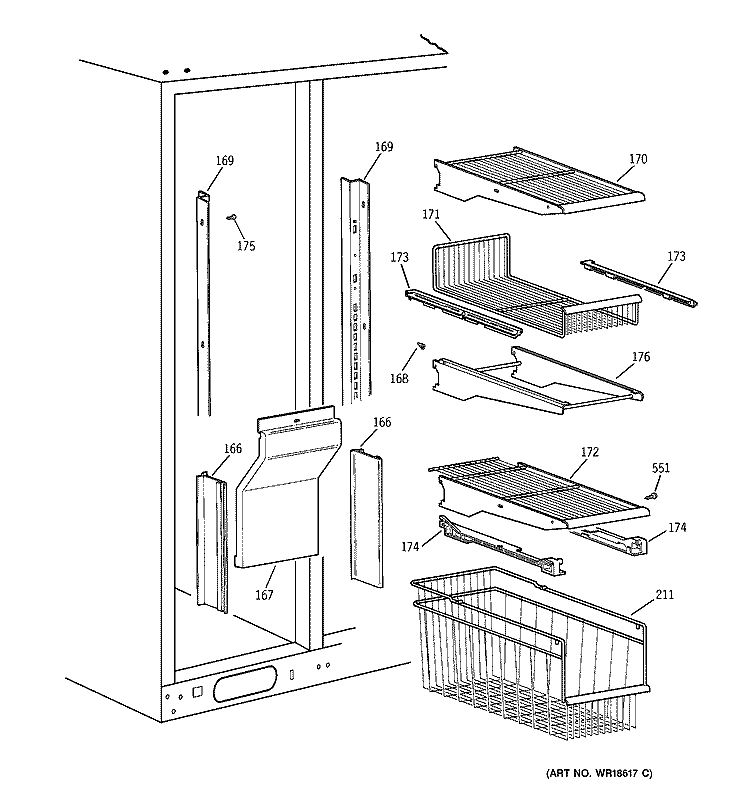 169
169
170
175
171
173
173
168
176
166
166
172
551
174
174
167
211
(ART NO. WR18617 C)