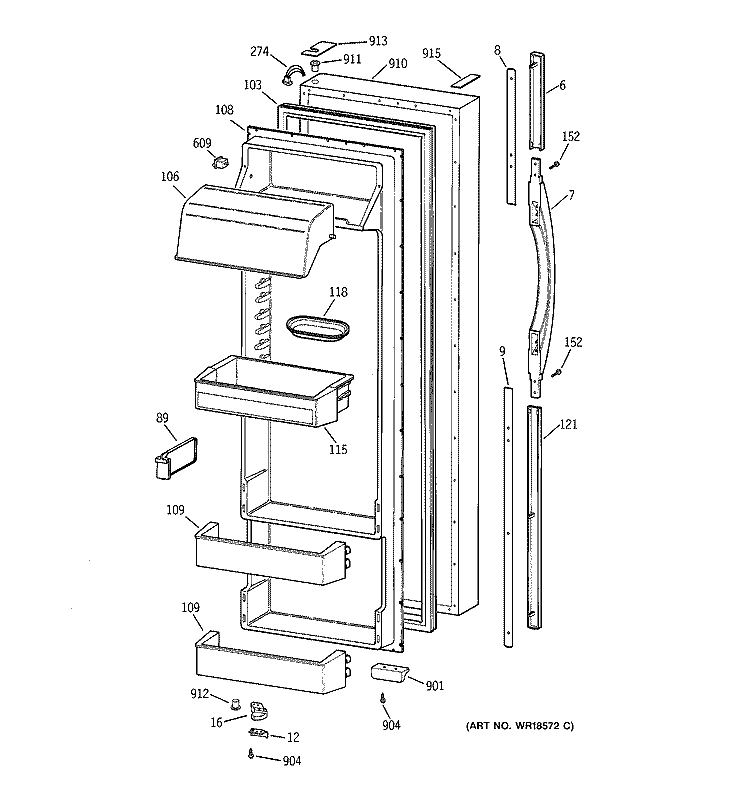 913
274
911
910
915
8
6
103
108
152
609
106
7
118
152
9
121
89
115
109
109
901
912
16
12
904
904
(ART NO. WR18572 C)