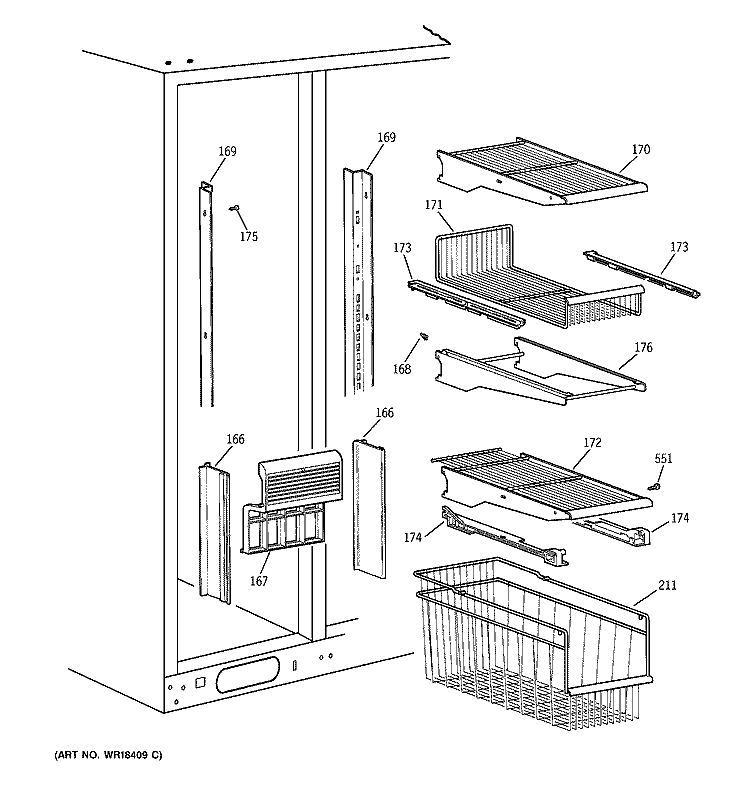 169
169
170
175
171
173
173
168
176
166
166
172
551
174
174
167
211
(ART NO. WR18409 C)