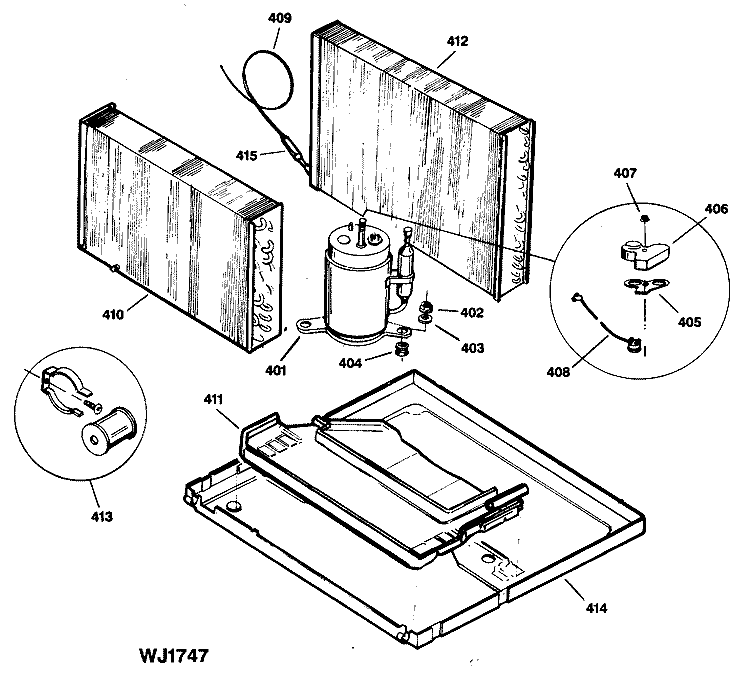 409
412
415
407
406
410
402
403
405
401
404
408
411
413
414
WJ1747