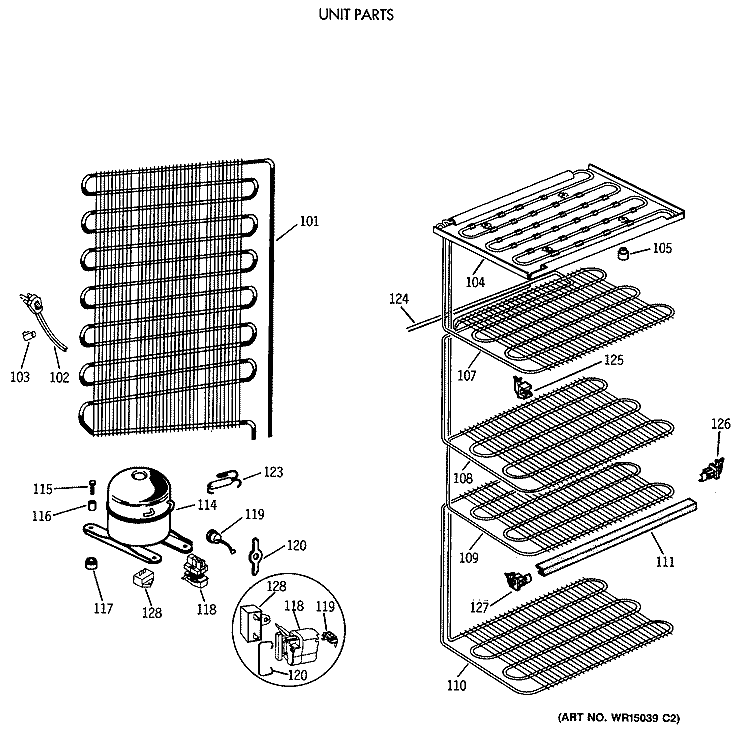 UNIT PARTS

101
103
102
115
116
114
123
119
120
117
128
118
128
118
119
120
104
105
124
107
125
126
108
109
111
127
110

(ART NO. WR15039 C2)