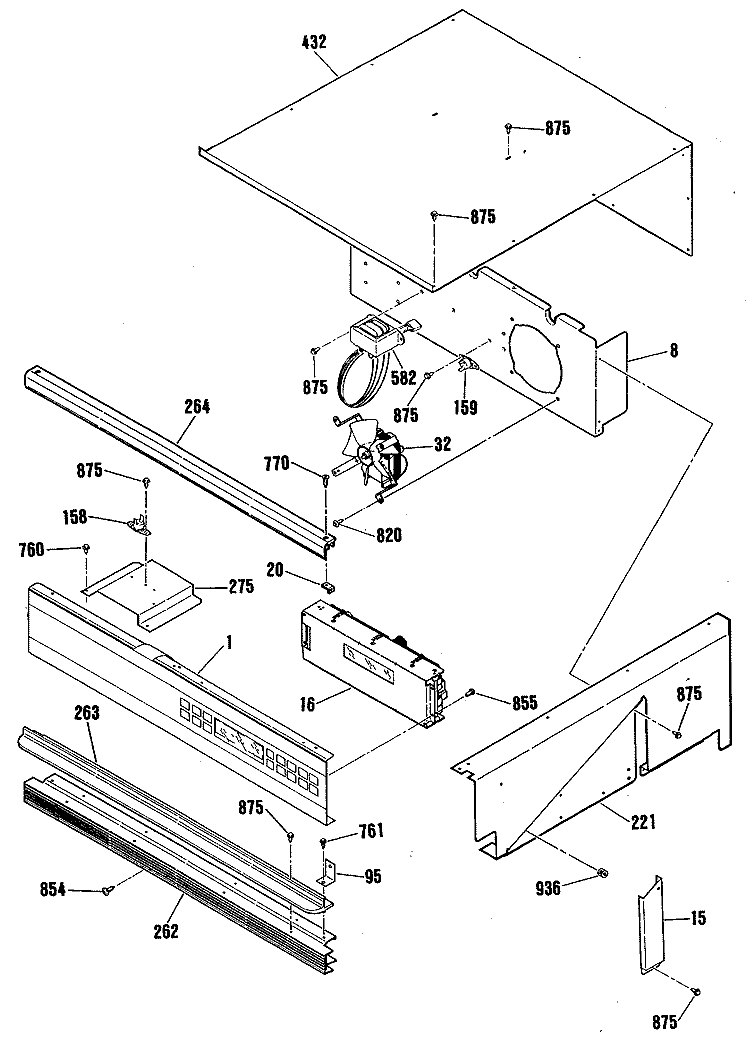 432
875
875
8
875
582
875
159
264
32
770
875
158
820
760
20
275
1
16
855
875
263
221
875
761
95
854
936
262
15
875