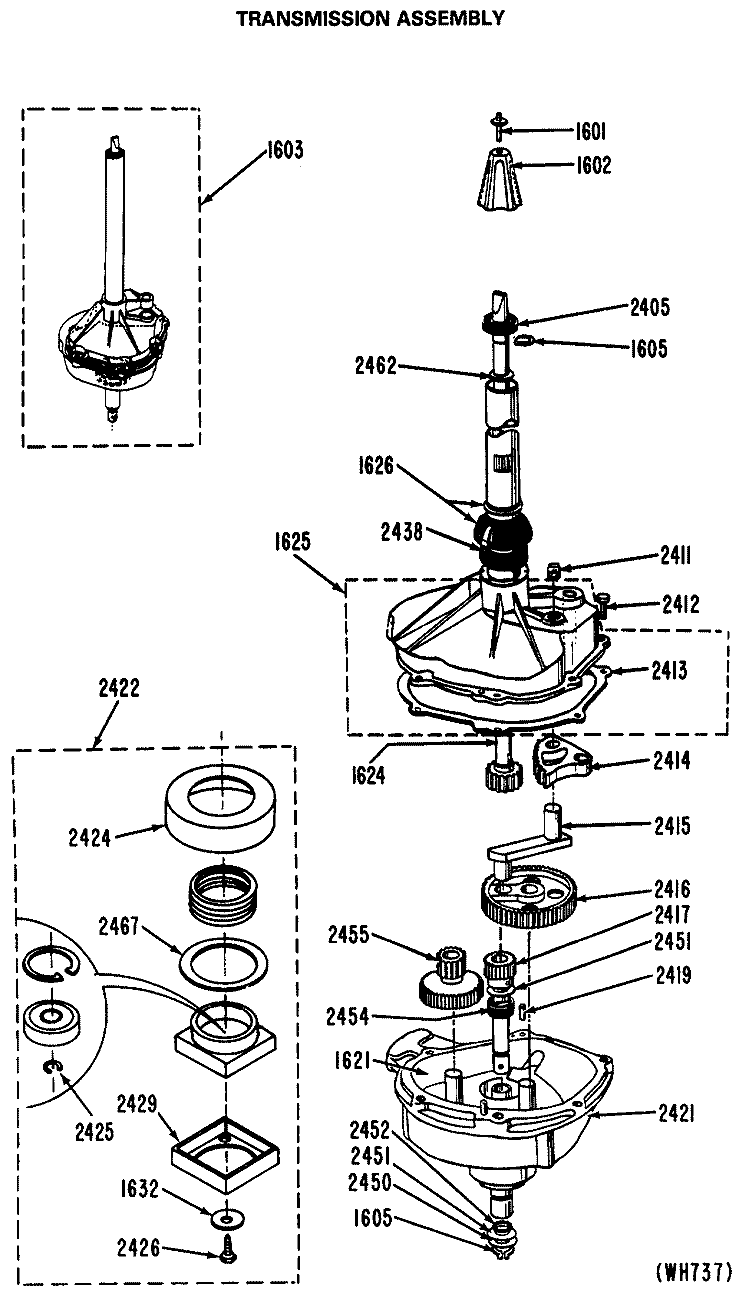 TRANSMISSION ASSEMBLY

1603

1601
1602

2405
1605
2462
1626
2438
1625
2411
2412
2413
1624
2414
2415
2416
2417
2451
2419
2455
2454
1621
2421
2452
2451
2450
1605

2422
2424
2467
2425
2429
1632
2426

(WH737)