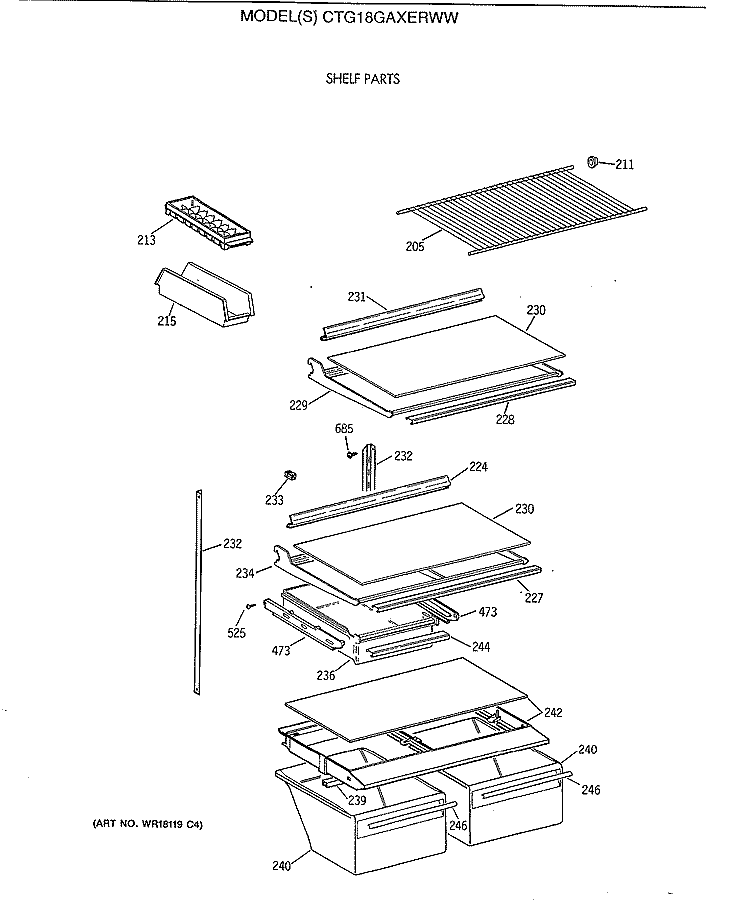 MODEL(S) CTG18GAXERWW

SHELF PARTS

211
213
205
215
231
230
229
228
685
232
224
233
230
232
234
227
473
525
473
244
236
242
240
246
239
246
(ART NO. WR18119 C4)
240