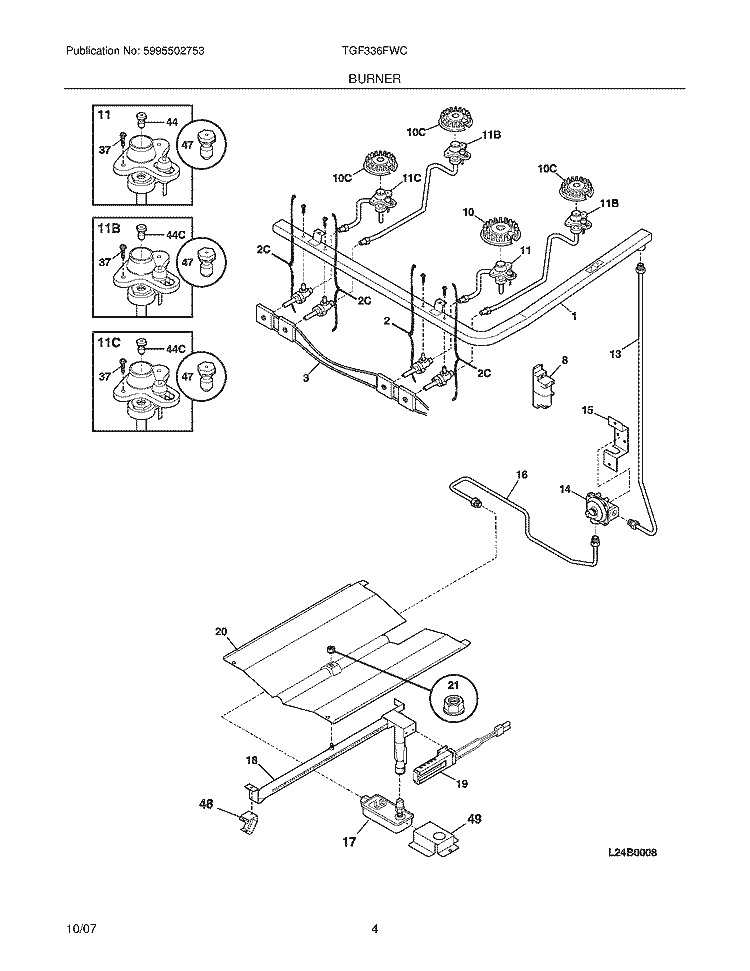 Publication No: 5995502753
TGF336FWC
BURNER

11
44
37
47

11B
44C
37
47

11C
44C
37
47

10C
11B
10C
11C
10C
11B
10
11
2C
2C
2
2C
1
3
8
13
15
16
14
20
21
18
19
48
17
49
L24B0008

10/07
4