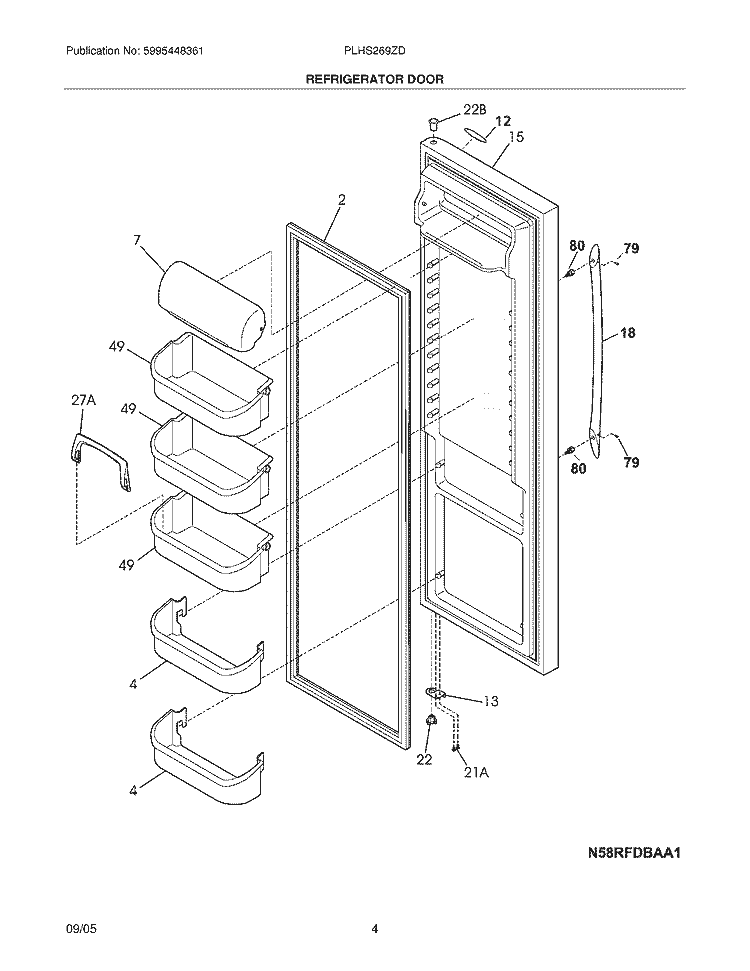 Publication No: 5995448361

PLHS269ZD

REFRIGERATOR DOOR

22B
12
15
2
7
80
79
18
49
27A
49
80
79
49
4
13
22
21A
4

N58RFDBAA1

09/05

4