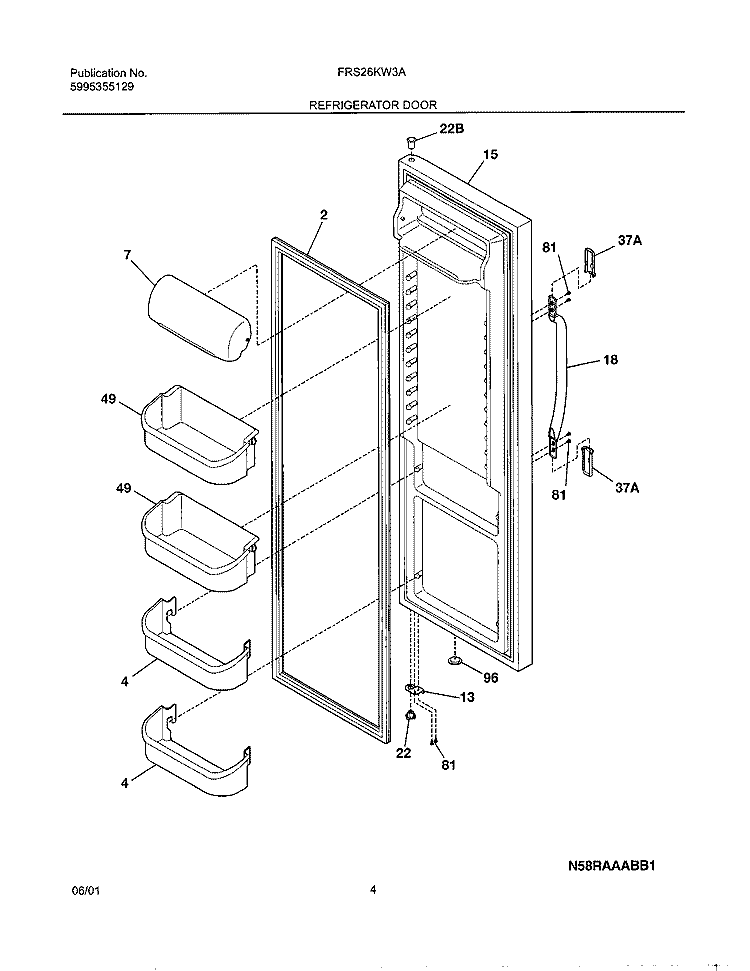 Publication No.
5995355129

FRS26KW3A

REFRIGERATOR DOOR

22B
15
2
7
81
37A
18
49
81
37A
49
4
96
13
22
81
4

N58RAAABB1

06/01

4