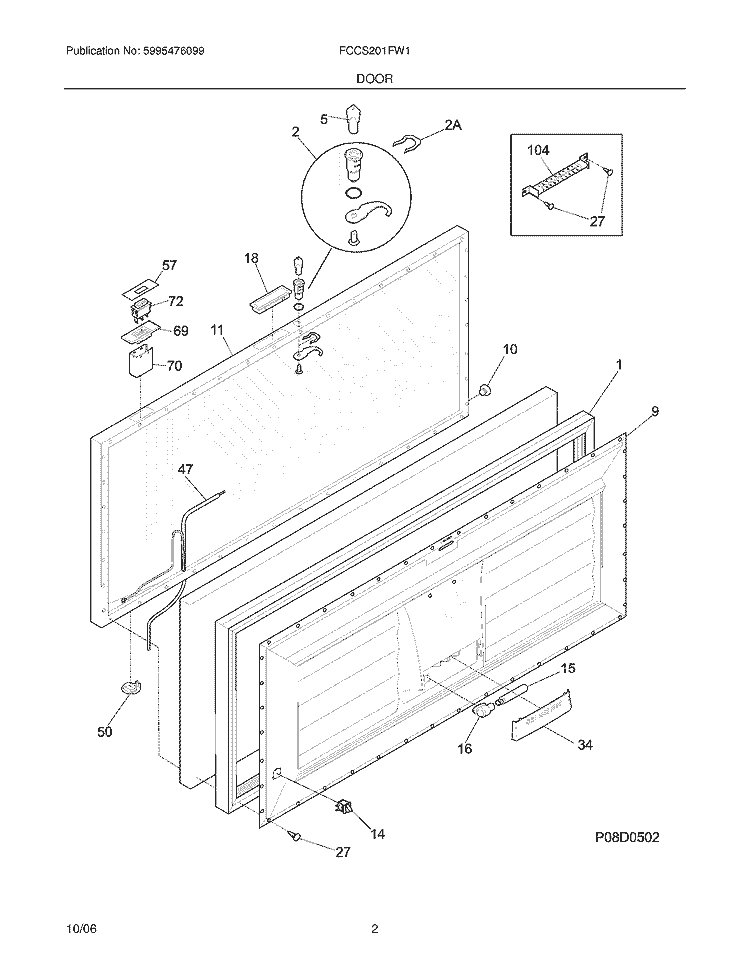 Publication No: 5995476099

FCCS201FW1

DOOR

5
2
2A
104
27
57
18
72
69
11
70
10
1
9
47
15
50
16
34
14
27
P08D0502

10/06

2