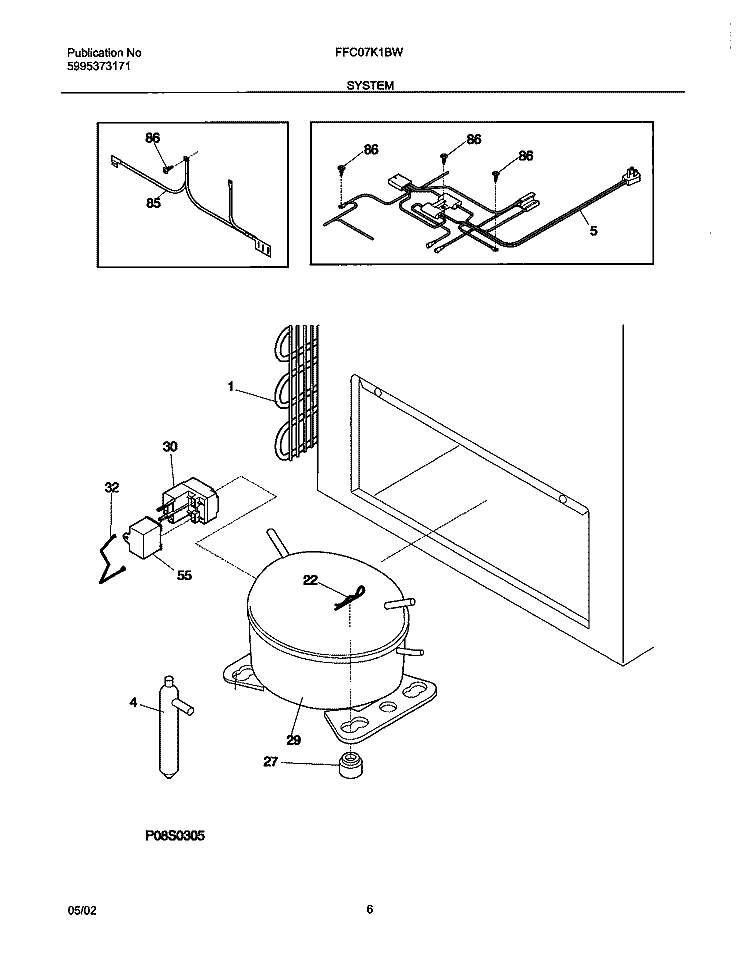 Publication No
5995373171

FFC07K1BW

SYSTEM

86
85

86
86
86
5

1
30
32
55
22
4
29
27

P08S0305

05/02

6