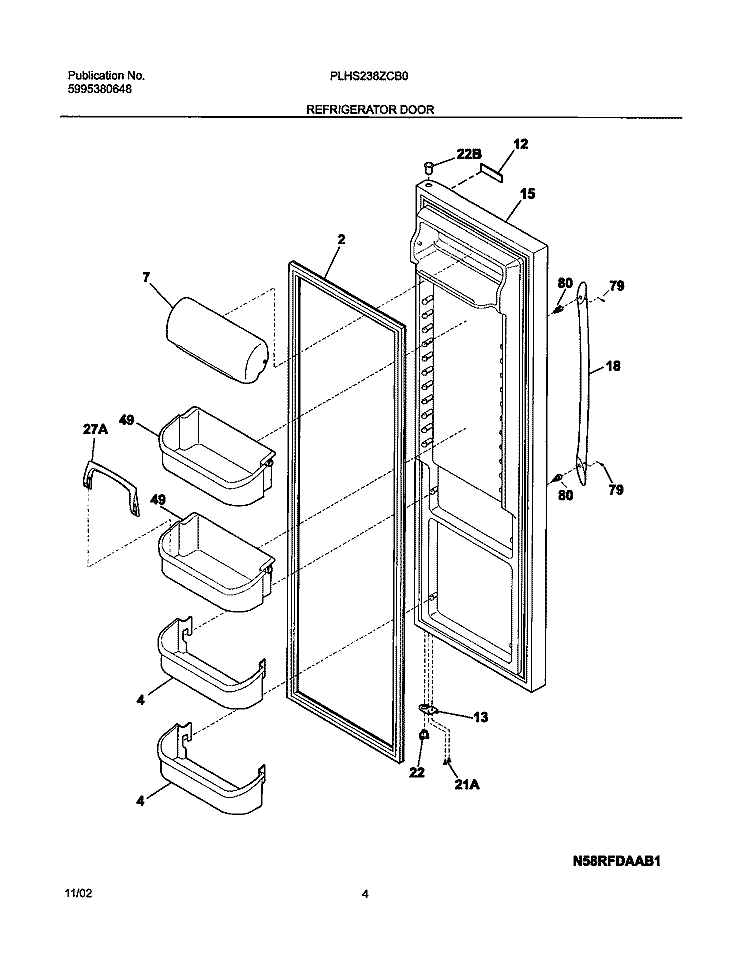 Publication No.
5995380648

PLHS238ZCB0

REFRIGERATOR DOOR

22B
12
15
2
7
80
79
18
49
27A
80
79
49
4
13
22
21A
4

N58RFDAAB1

11/02

4